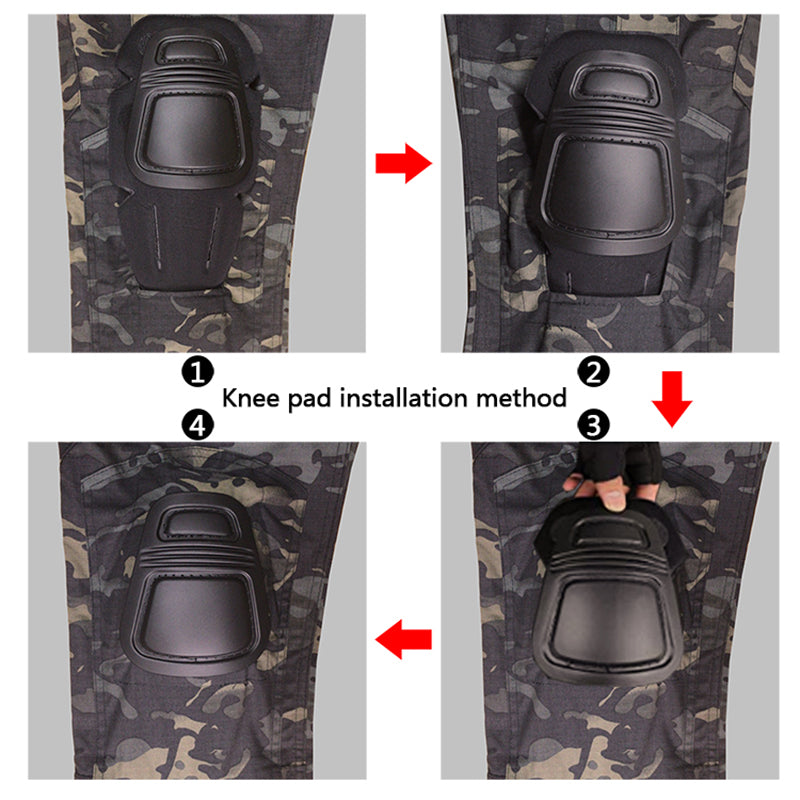 ❶

❷

Knee pad installation method

❹

❸